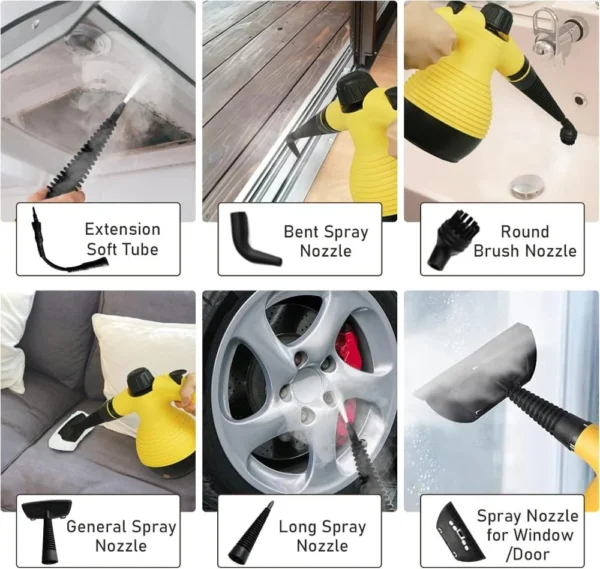 Extension Soft Tube

Bent Spray Nozzle

Round Brush Nozzle

General Spray Nozzle

Long Spray Nozzle

Spray Nozzle for Window /Door