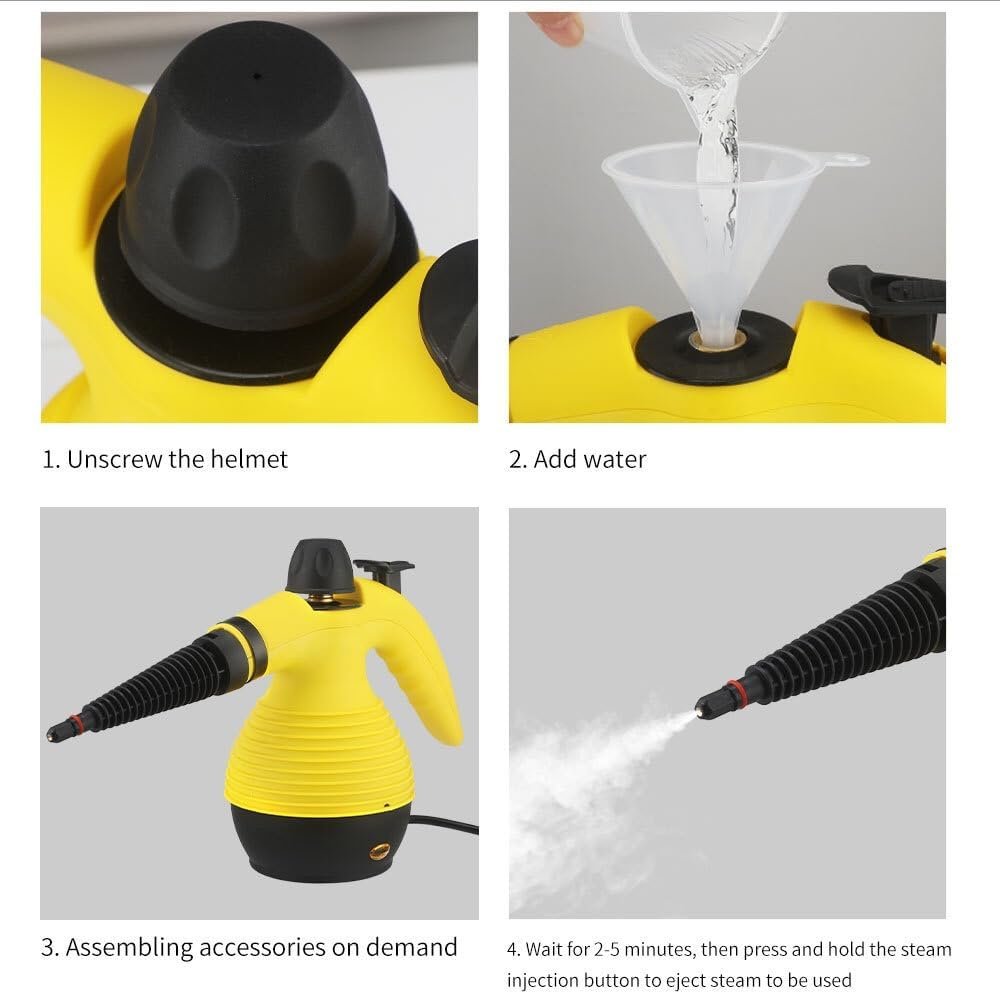 1. Unscrew the helmet

2. Add water

3. Assembling accessories on demand

4. Wait for 2-5 minutes, then press and hold the steam injection button to eject steam to be used